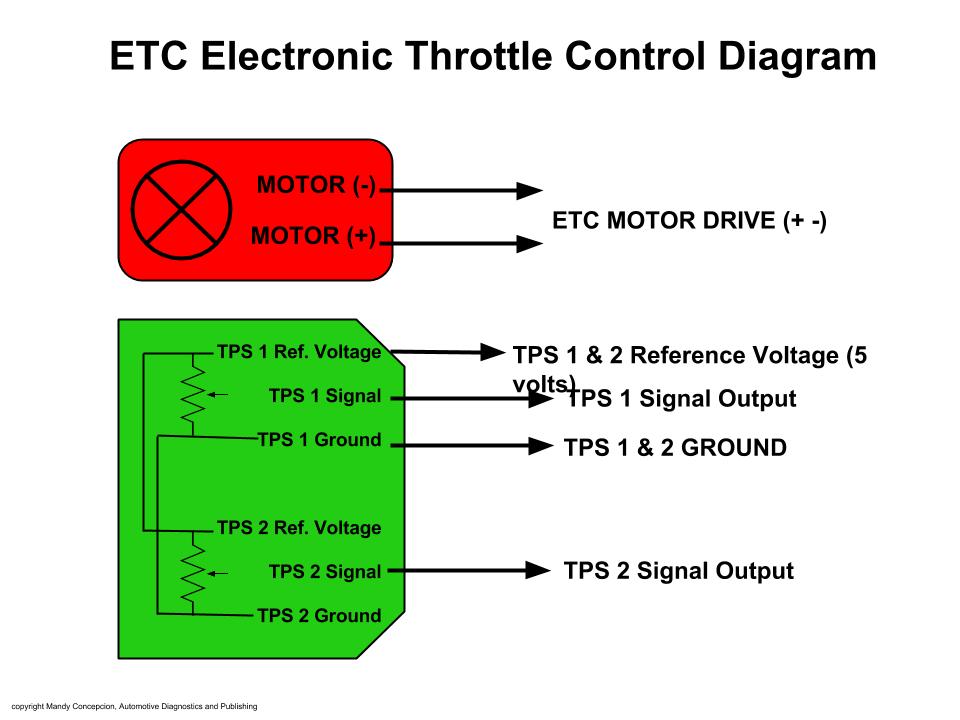 ETC Electronic Throttle Control Diagram

MOTOR (-)
MOTOR (+)

ETC MOTOR DRIVE (+ -)

TPS 1 Ref. Voltage
TPS 1 Signal
TPS 1 Ground
TPS 2 Ref. Voltage
TPS 2 Signal
TPS 2 Ground

TPS 1 & 2 Reference Voltage (5 volts)
TPS 1 Signal Output
TPS 1 & 2 GROUND
TPS 2 Signal Output

copyright Mandy Concepcion, Automotive Diagnostics and Publishing